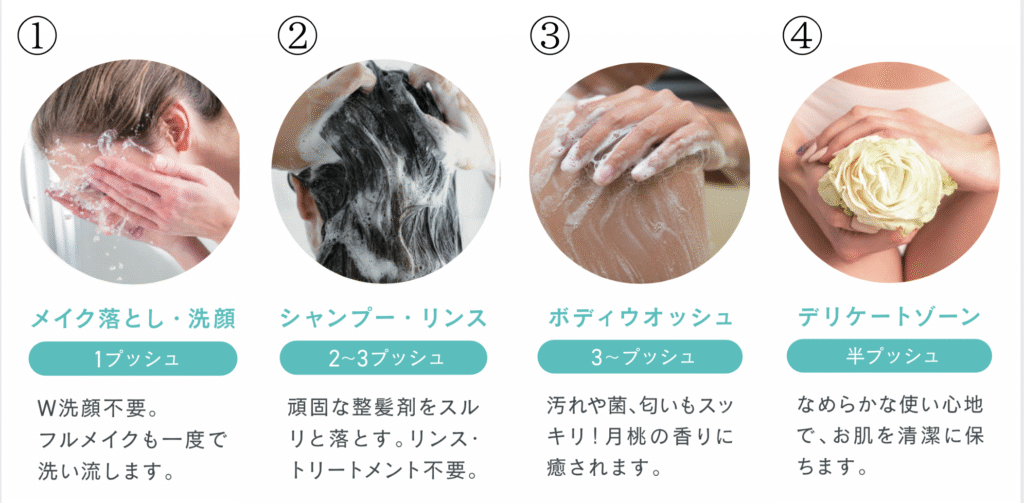 ①

メイク落とし・洗顔

1プッシュ

W洗顔不要。フルメイクも一度で洗い流します。

②

シャンプー・リンス

2~3プッシュ

頑固な整髪剤をスルリと落とす。リンス・トリートメント不要。

③

ボディウオッシュ

3~プッシュ

汚れや菌、匂いもスッキリ！月桃の香りに癒されます。

④

デリケートゾーン

半プッシュ

なめらかな使い心地で、お肌を清潔に保ちます。